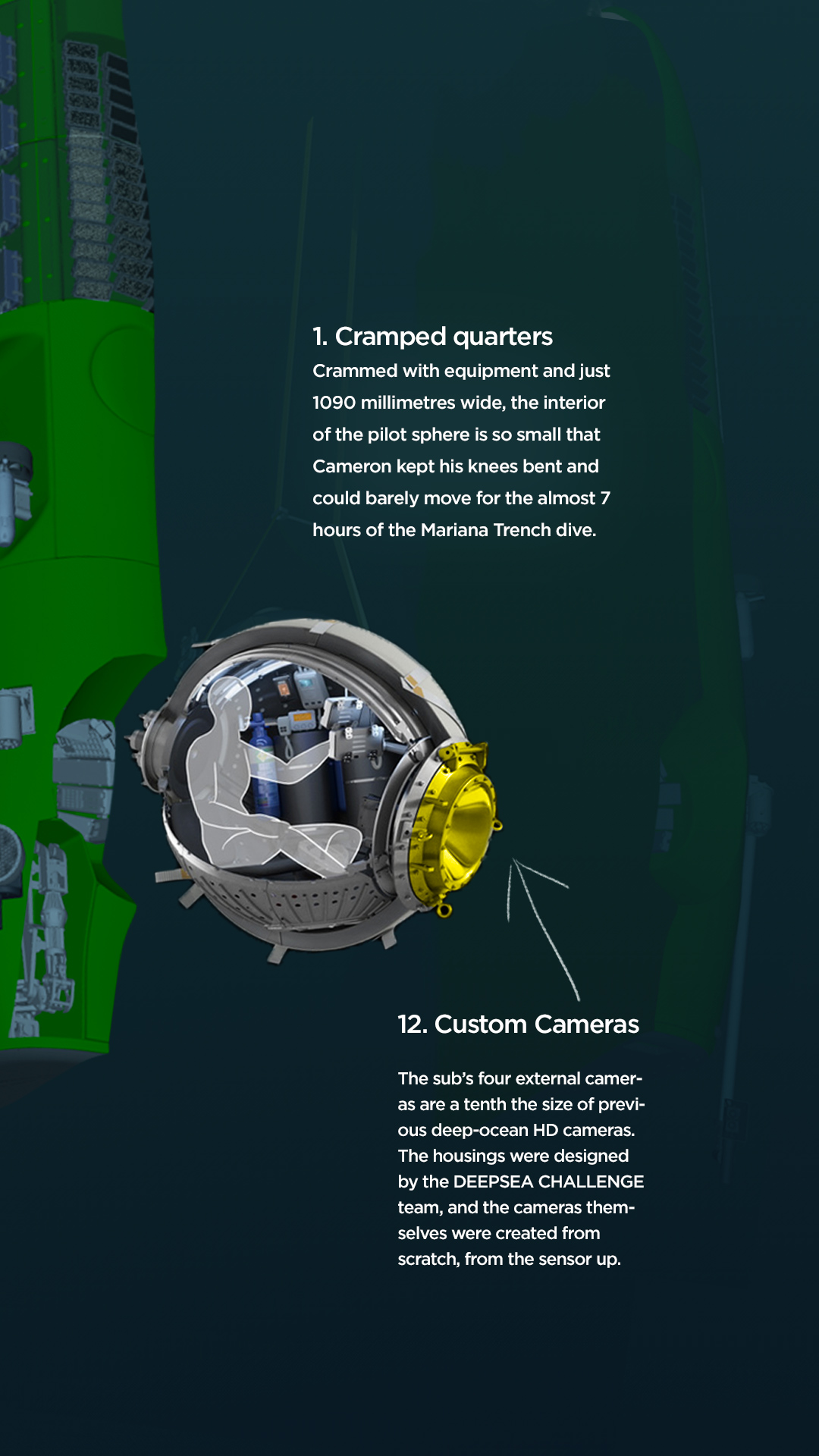 1. Cramped quarters
Crammed with equipment and just 1090 millimetres wide, the interior of the pilot sphere is so small that Cameron kept his knees bent and could barely move for the almost 7 hours of the Mariana Trench dive.

12. Custom Cameras

The sub's four external cameras are a tenth the size of previous deep-ocean HD cameras. The housings were designed by the DEEPSEA CHALLENGE team, and the cameras themselves were created from scratch, from the sensor up.